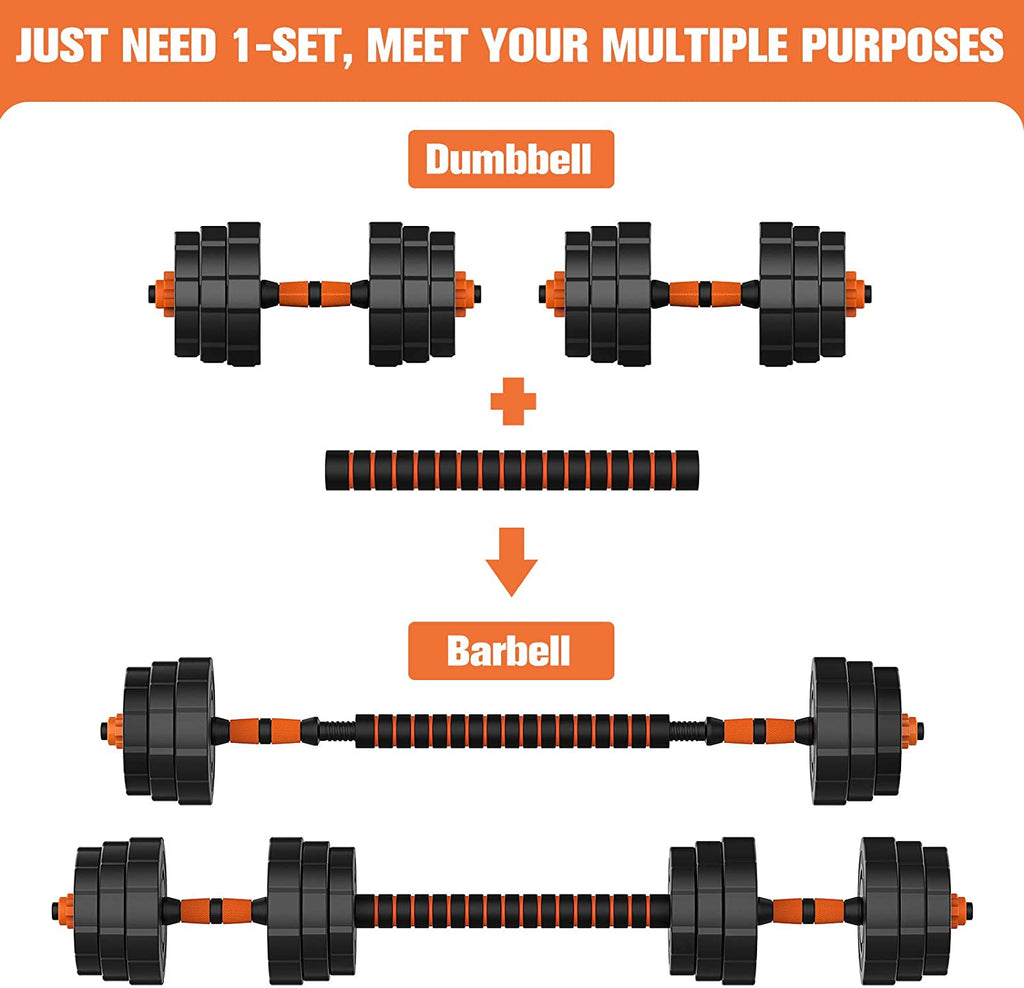 JUST NEED 1-SET, MEET YOUR MULTIPLE PURPOSES

Dumbbell

Barbell