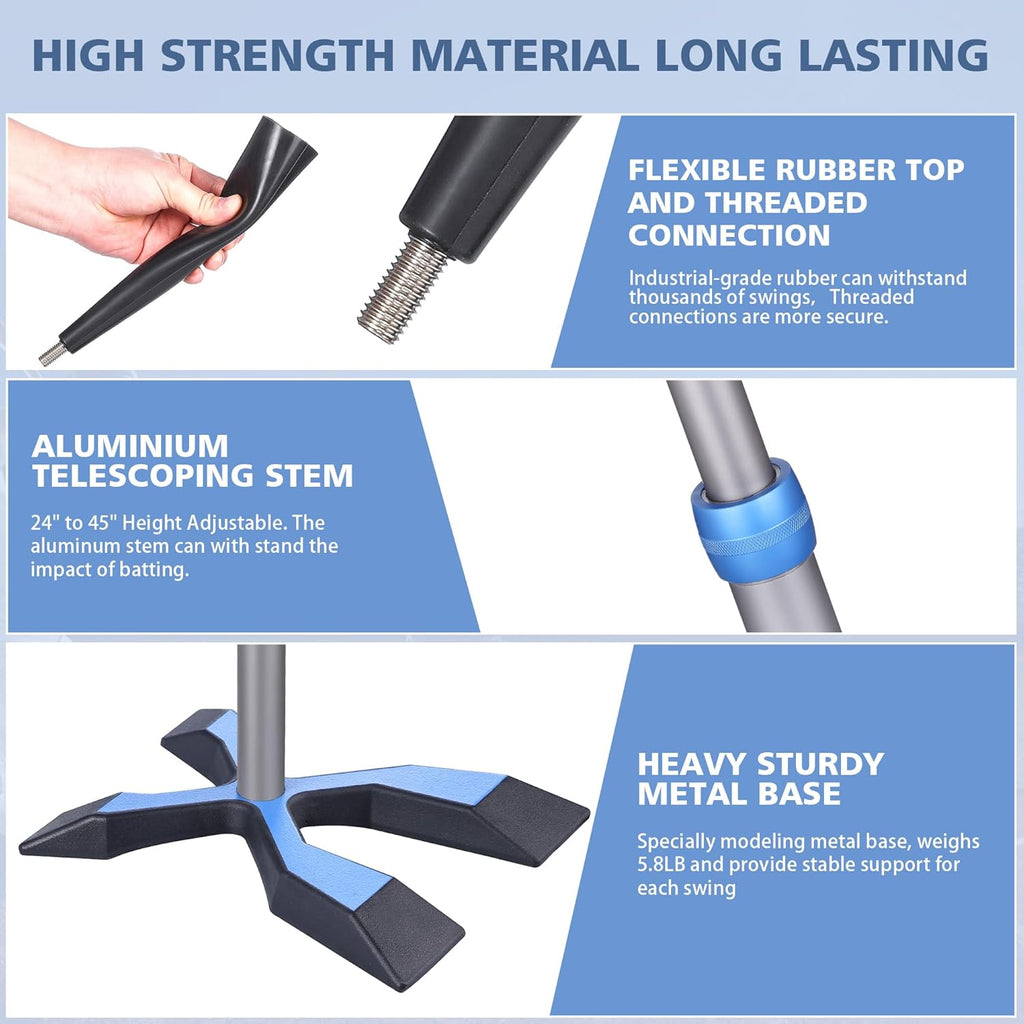 HIGH STRENGTH MATERIAL LONG LASTING

FLEXIBLE RUBBER TOP AND THREADED CONNECTION

Industrial-grade rubber can withstand thousands of swings, Threaded connections are more secure.

ALUMINIUM TELESCOPING STEM

24" to 45" Height Adjustable. The aluminum stem can with stand the impact of batting.

HEAVY STURDY METAL BASE

Specially modeling metal base, weighs 5.8LB and provide stable support for each swing